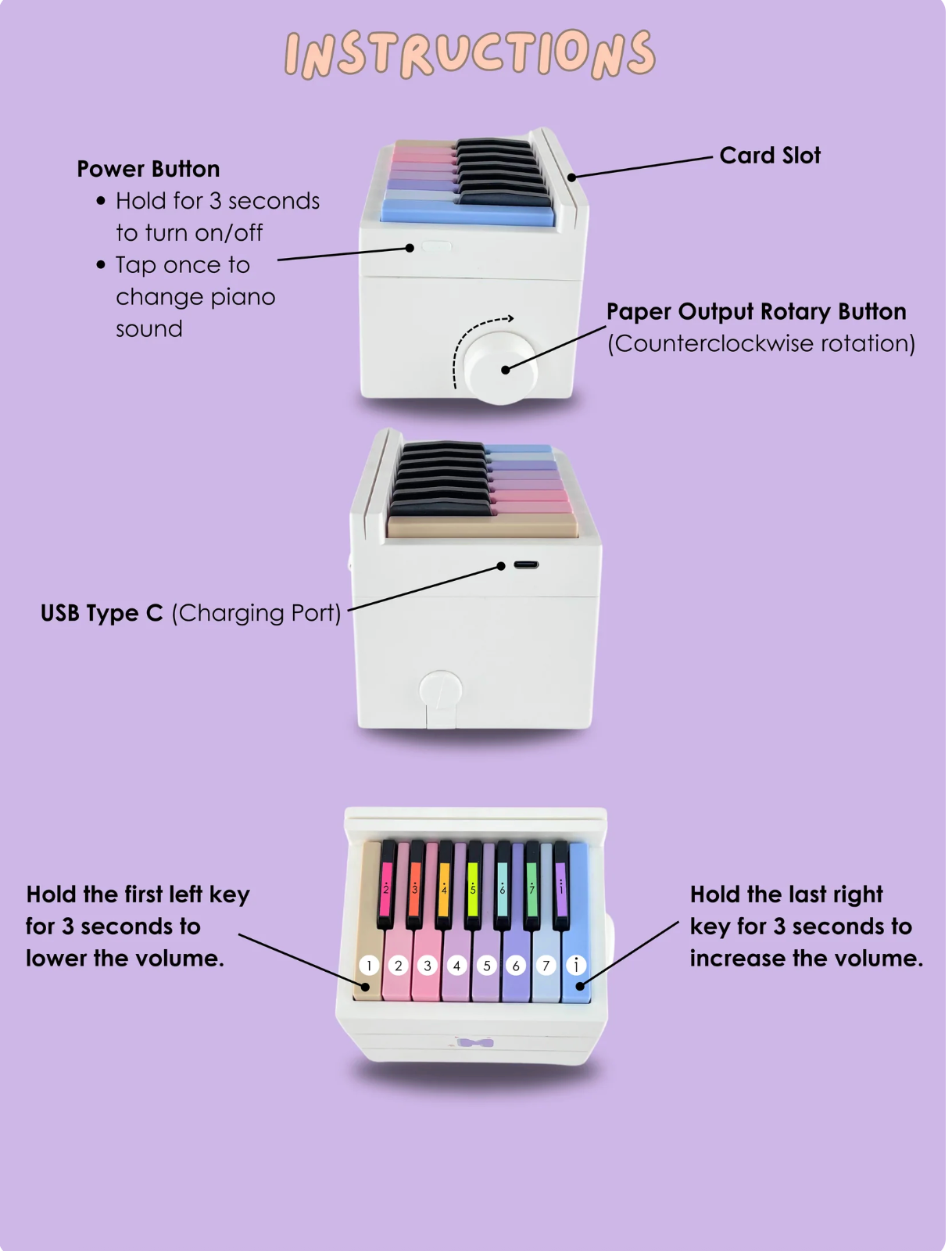 INSTRUCTIONS

Power Button
• Hold for 3 seconds to turn on/off
• Tap once to change piano sound

Card Slot

Paper Output Rotary Button
(Counterclockwise rotation)

USB Type C (Charging Port)

Hold the first left key for 3 seconds to lower the volume.

2 3 4 5 6 7 1

1 2 3 4 5 6 7 1

Hold the last right key for 3 seconds to increase the volume.